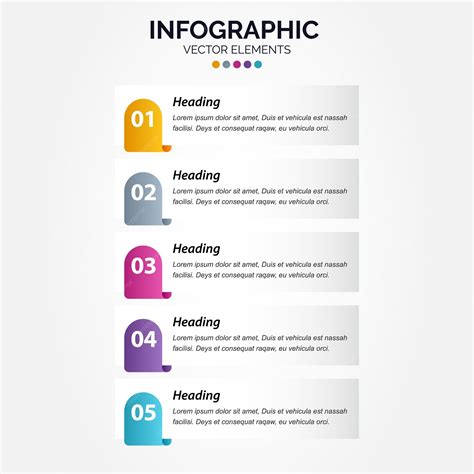 INFOGRAPHIC
VECTOR ELEMENTS

01
Heading
Lorem ipsum dolor sit amet, Duis et vehicula est nassah facilisi. Deys et consequat raqaw, eu vehicula orci.

02
Heading
Lorem ipsum dolor sit amet, Duis et vehicula est nassah facilisi. Deys et consequat raqaw, eu vehicula orci.

03
Heading
Lorem ipsum dolor sit amet, Duis et vehicula est nassah facilisi. Deys et consequat raqaw, eu vehicula orci.

04
Heading
Lorem ipsum dolor sit amet, Duis et vehicula est nassah facilisi. Deys et consequat raqaw, eu vehicula orci.

05
Heading
Lorem ipsum dolor sit amet, Duis et vehicula est nassah facilisi. Deys et consequat raqaw, eu vehicula orci.