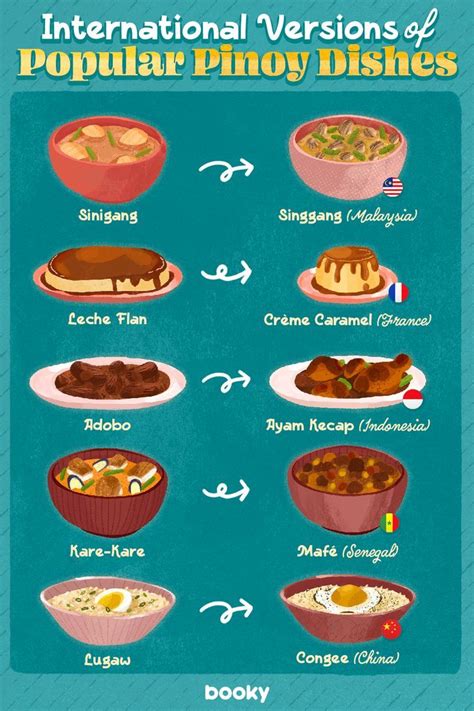 International Versions of
Popular Pinoy Dishes

Sinigang
Singgang (Malaysia)

Leche Flan
Crème Caramel (France)

Adobo
Ayam Kecap (Indonesia)

Kare-Kare
Mafé (Senegal)

Lugaw
Congee (China)

booky