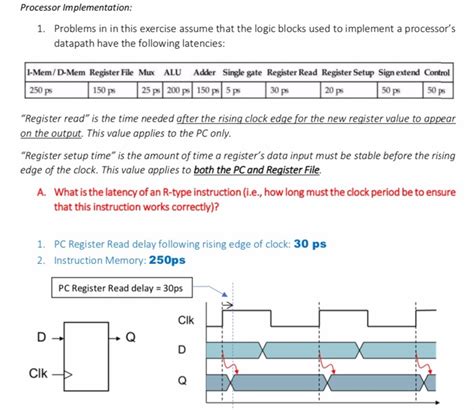 Processor Implementation:

1. Problems in in this exercise assume that the logic blocks used to implement a processor's datapath have the following latencies:

| I-Mem / D-Mem | Register File | Mux | ALU | Adder | Single gate | Register Read | Register Setup | Sign extend | Control |
|---|---|---|---|---|---|---|---|---|---|
| 250 ps | 150 ps | 25 ps | 200 ps | 150 ps | 5 ps | 30 ps | 20 ps | 50 ps | 50 ps |

"Register read" is the time needed after the rising clock edge for the new register value to appear on the output. This value applies to the PC only.

"Register setup time" is the amount of time a register's data input must be stable before the rising edge of the clock. This value applies to both the PC and Register File.

A. What is the latency of an R-type instruction (i.e., how long must the clock period be to ensure that this instruction works correctly)?

1. PC Register Read delay following rising edge of clock: 30 ps
2. Instruction Memory: 250ps

PC Register Read delay = 30ps

D
Q
Clk

Clk
D
Q