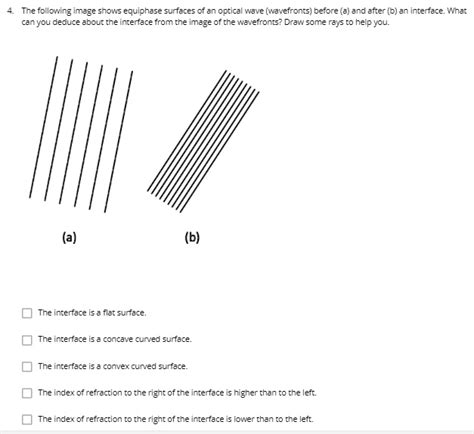 4. The following image shows equiphase surfaces of an optical wave (wavefronts) before (a) and after (b) an interface. What can you deduce about the interface from the image of the wavefronts? Draw some rays to help you.

(a)

(b)

☐ The interface is a flat surface.

☐ The interface is a concave curved surface.

☐ The interface is a convex curved surface.

☐ The index of refraction to the right of the interface is higher than to the left.

☐ The index of refraction to the right of the interface is lower than to the left.