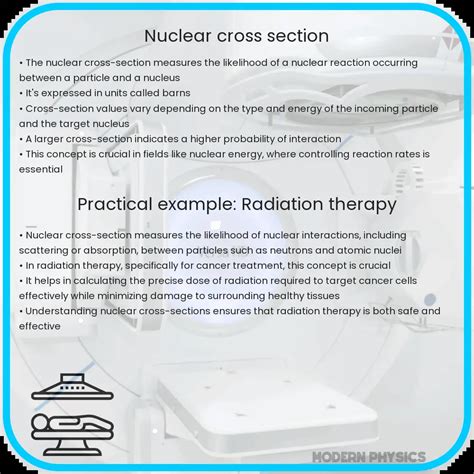 Nuclear cross section

• The nuclear cross-section measures the likelihood of a nuclear reaction occurring between a particle and a nucleus
• It's expressed in units called barns
• Cross-section values vary depending on the type and energy of the incoming particle and the target nucleus
• A larger cross-section indicates a higher probability of interaction
• This concept is crucial in fields like nuclear energy, where controlling reaction rates is essential

Practical example: Radiation therapy

• Nuclear cross-section measures the likelihood of nuclear interactions, including scattering or absorption, between particles such as neutrons and atomic nuclei
• In radiation therapy, specifically for cancer treatment, this concept is crucial
• It helps in calculating the precise dose of radiation required to target cancer cells effectively while minimizing damage to surrounding healthy tissues
• Understanding nuclear cross-sections ensures that radiation therapy is both safe and effective

MODERN PHYSICS