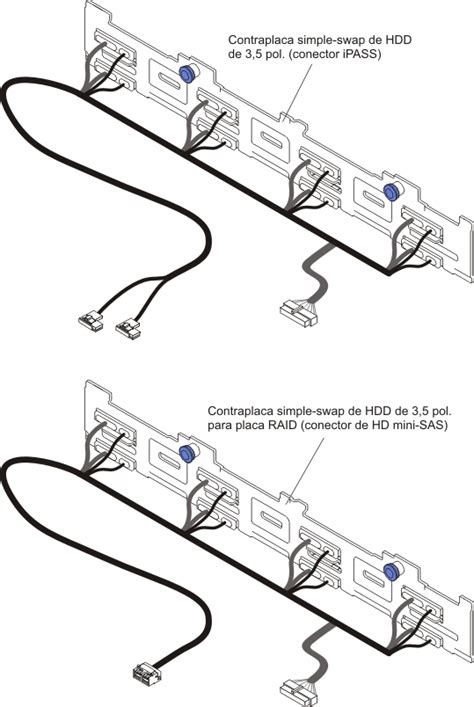 Contraplaca simple-swap de HDD de 3,5 pol. (conector iPASS)

Contraplaca simple-swap de HDD de 3,5 pol. para placa RAID (conector de HD mini-SAS)