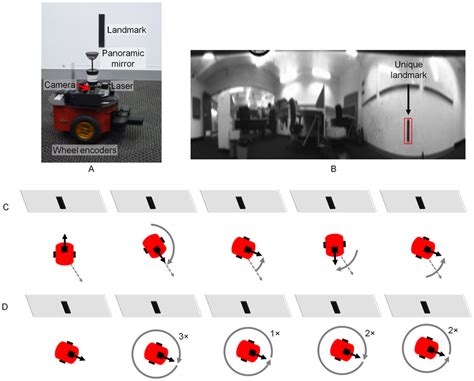 Landmark
Panoramic mirror
Camera
Laser
Wheel encoders
A

Unique landmark
B

C

D

3×
1×
2×
2×