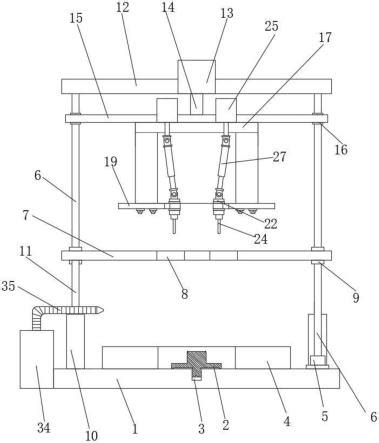 12
14
13
15
25
17
16
19
27
6
7
22
24
11
35
8
9
34
10
1
3
2
4
5
6