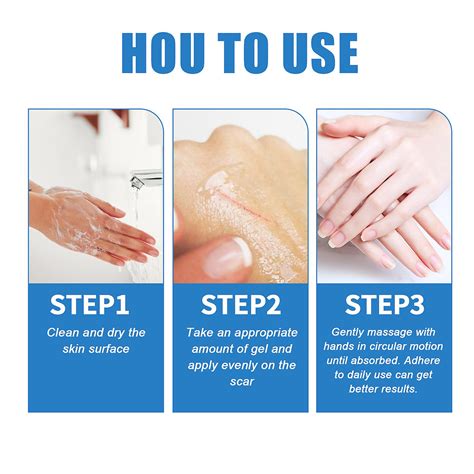 HOU TO USE

STEP1

Clean and dry the skin surface

STEP2

Take an appropriate amount of gel and apply evenly on the scar

STEP3

Gently massage with hands in circular motion until absorbed. Adhere to daily use can get better results.