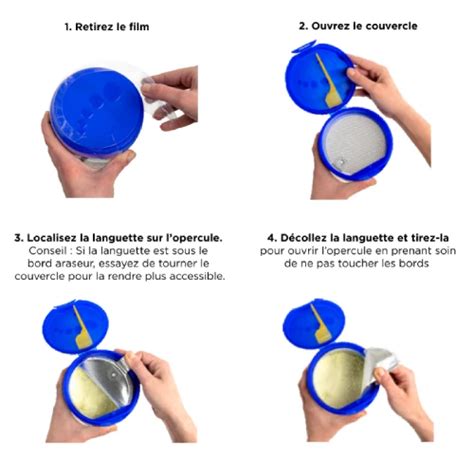 1. Retirez le film

2. Ouvrez le couvercle

3. Localisez la languette sur l'opercule.
Conseil : Si la languette est sous le bord araseur, essayez de tourner le couvercle pour la rendre plus accessible.

4. Décollez la languette et tirez-la pour ouvrir l'opercule en prenant soin de ne pas toucher les bords