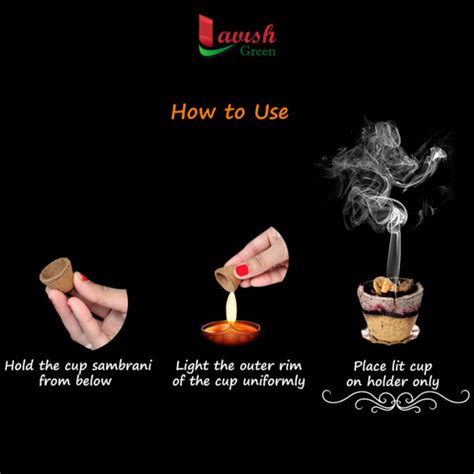 Lavish Green

How to Use

Hold the cup sambrani from below

Light the outer rim of the cup uniformly

Place lit cup on holder only