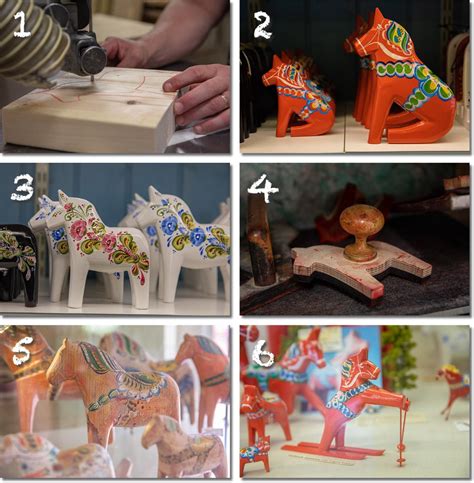 1

2

3

4

5

6