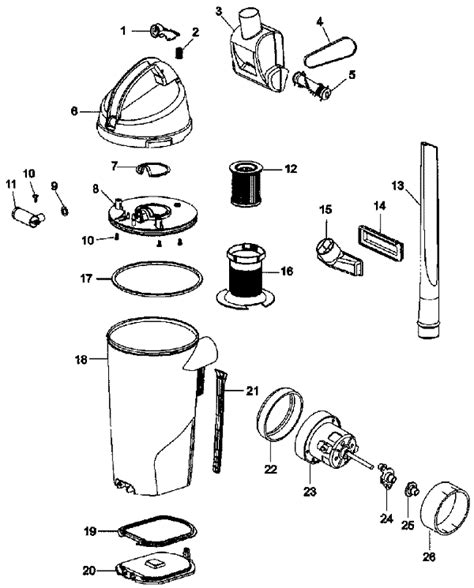 1
2
3
4
5
6
7
12
13
10
11
9
8
15
14
10
17
16
18
21
22
23
24
25
26
19
20