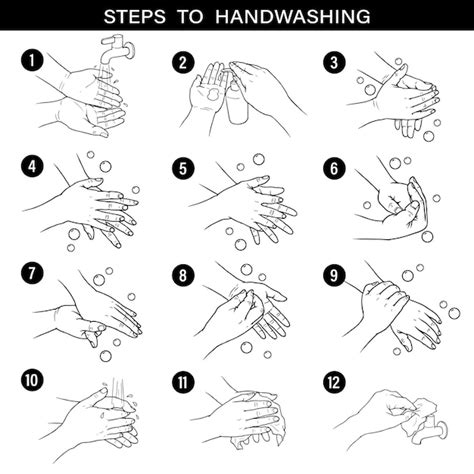 STEPS TO HANDWASHING

1

2

3

4

5

6

7

8

9

10

11

12