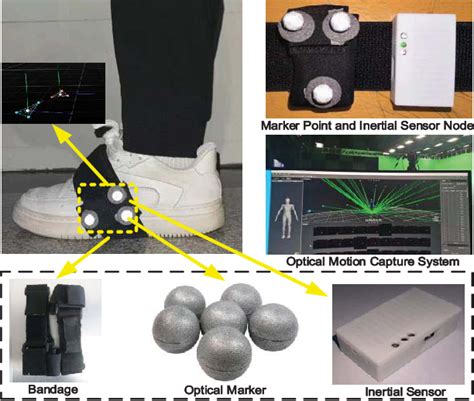 Marker Point and Inertial Sensor Node

Optical Motion Capture System

Bandage

Optical Marker

Inertial Sensor