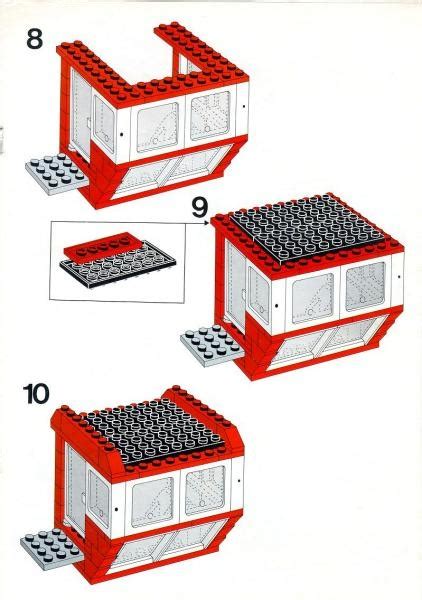 8

9

10