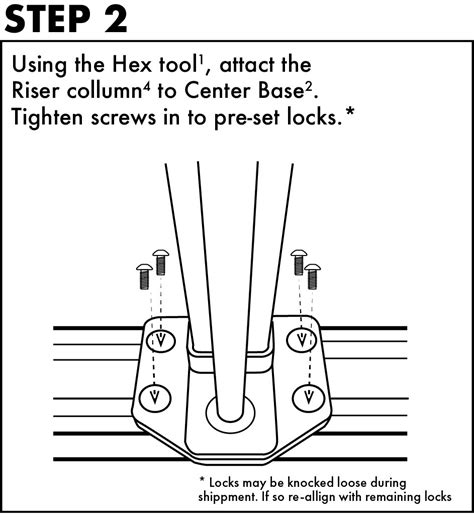 STEP 2

Using the Hex tool$^1$, attact the Riser collumn$^4$ to Center Base$^2$. Tighten screws in to pre-set locks.*

* Locks may be knocked loose during shippment. If so re-allign with remaining locks