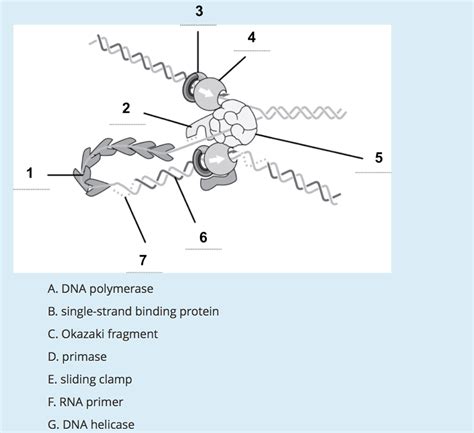 3

4

2

5

1

6

7

A. DNA polymerase

B. single-strand binding protein

C. Okazaki fragment

D. primase

E. sliding clamp

F. RNA primer

G. DNA helicase