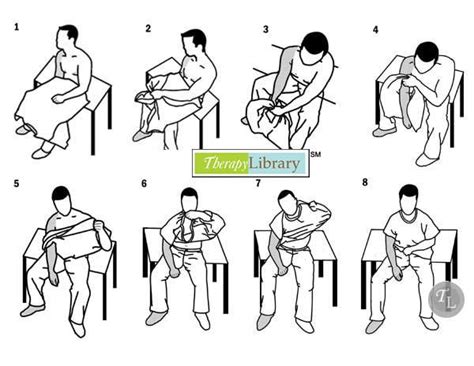 1

2

3

4

Therapy Library SM

5

6

7

8

TL