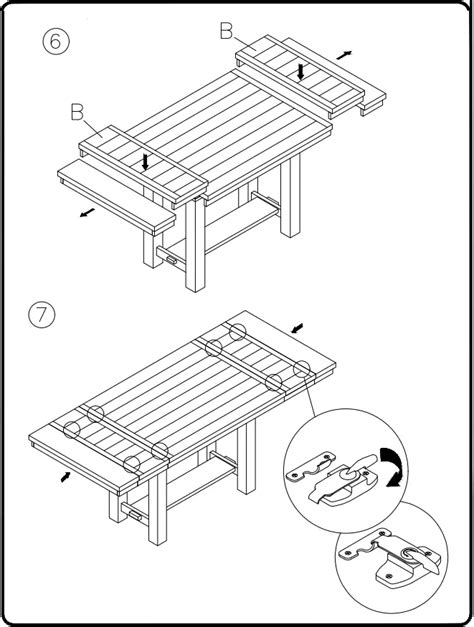 6

B

B

7