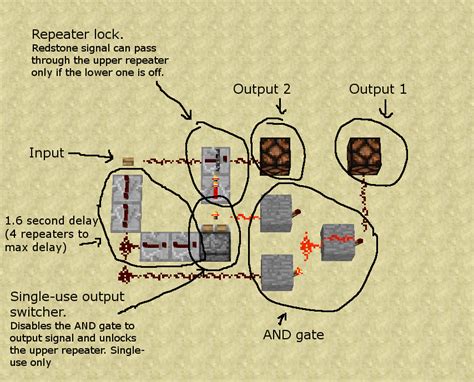 Repeater lock.
Redstone signal can pass through the upper repeater only if the lower one is off.

Output 2

Output 1

Input

1.6 second delay (4 repeaters to max delay)

Single-use output switcher.
Disables the AND gate to output signal and unlocks the upper repeater. Single-use only

AND gate