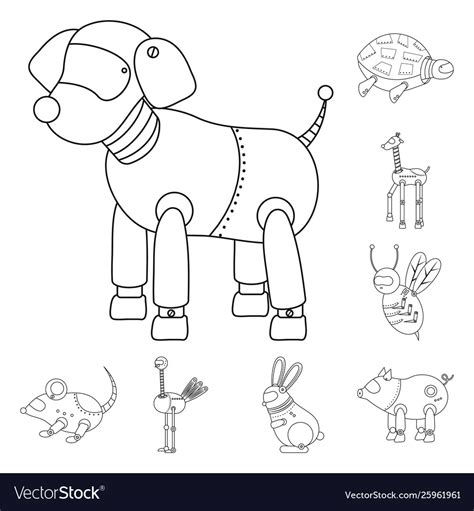 VectorStock®

VectorStock.com/25961961