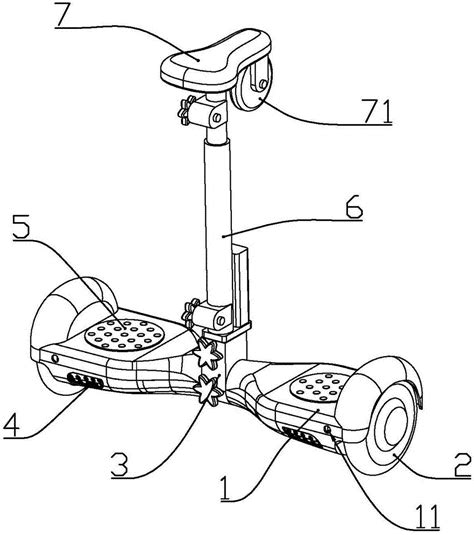 7
71
6
5
4
3
1
2
11