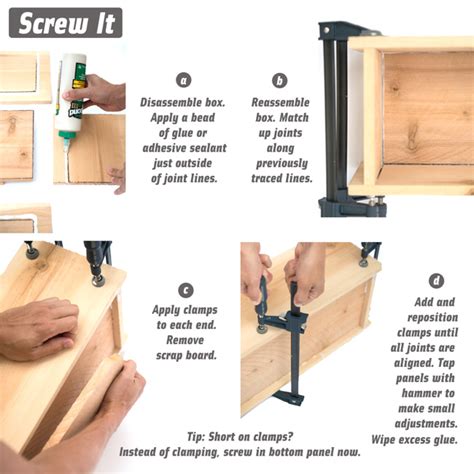 Screw It

a

Disassemble box. Apply a bead of glue or adhesive sealant just outside of joint lines.

b

Reassemble box. Match up joints along previously traced lines.

c

Apply clamps to each end. Remove scrap board.

d

Add and reposition clamps until all joints are aligned. Tap panels with hammer to make small adjustments. Wipe excess glue.

Tip: Short on clamps? Instead of clamping, screw in bottom panel now.