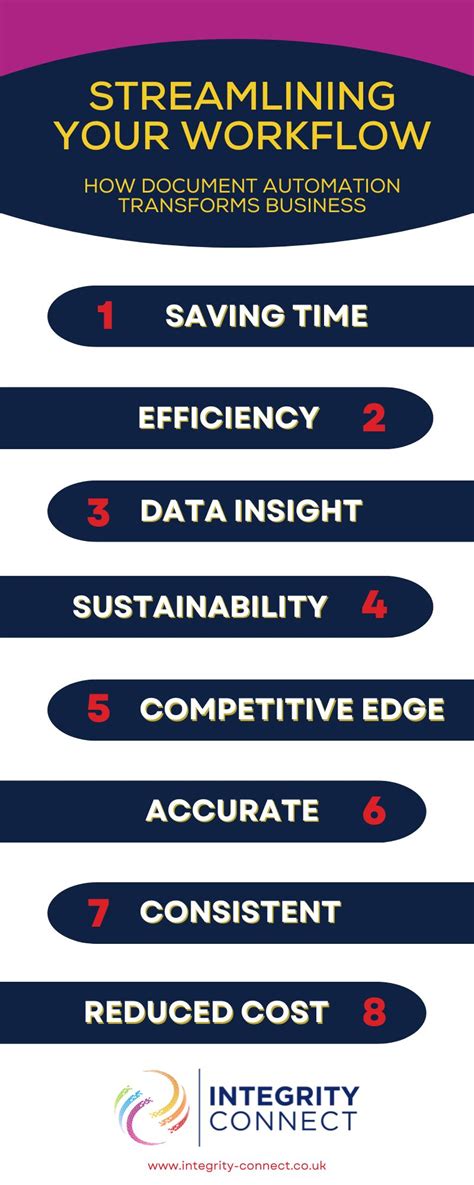 STREAMLINING YOUR WORKFLOW

HOW DOCUMENT AUTOMATION TRANSFORMS BUSINESS

1 SAVING TIME

EFFICIENCY 2

3 DATA INSIGHT

SUSTAINABILITY 4

5 COMPETITIVE EDGE

ACCURATE 6

7 CONSISTENT

REDUCED COST 8

INTEGRITY CONNECT

www.integrity-connect.co.uk