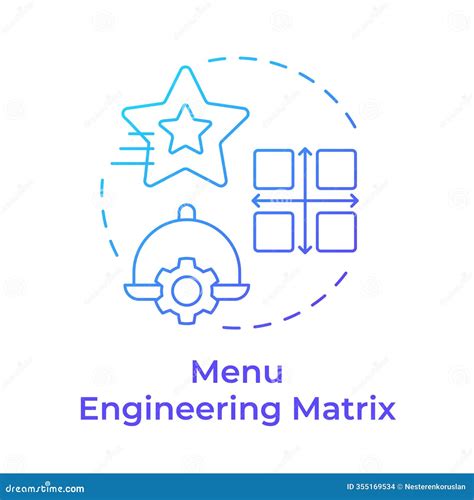 Menu
Engineering Matrix

dreamstime.com

ID 355169534 © Nesterenkoruslan