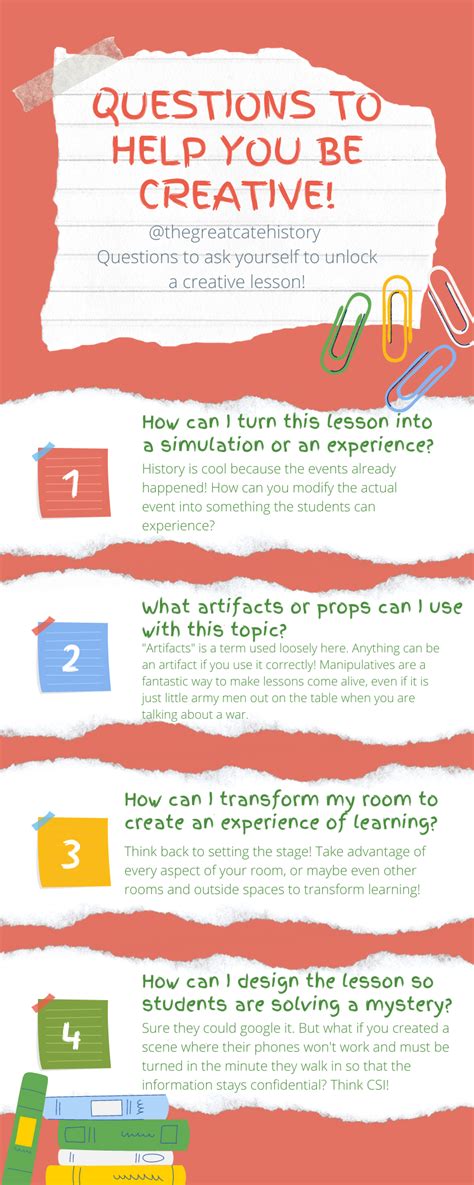 QUESTIONS TO HELP YOU BE CREATIVE!

@thegreatcatehistory
Questions to ask yourself to unlock a creative lesson!

1

How can I turn this lesson into a simulation or an experience?

History is cool because the events already happened! How can you modify the actual event into something the students can experience?

2

What artifacts or props can I use with this topic?

"Artifacts" is a term used loosely here. Anything can be an artifact if you use it correctly! Manipulatives are a fantastic way to make lessons come alive, even if it is just little army men out on the table when you are talking about a war.

3

How can I transform my room to create an experience of learning?

Think back to setting the stage! Take advantage of every aspect of your room, or maybe even other rooms and outside spaces to transform learning!

4

How can I design the lesson so students are solving a mystery?

Sure they could google it. But what if you created a scene where their phones won't work and must be turned in the minute they walk in so that the information stays confidential? Think CSI!