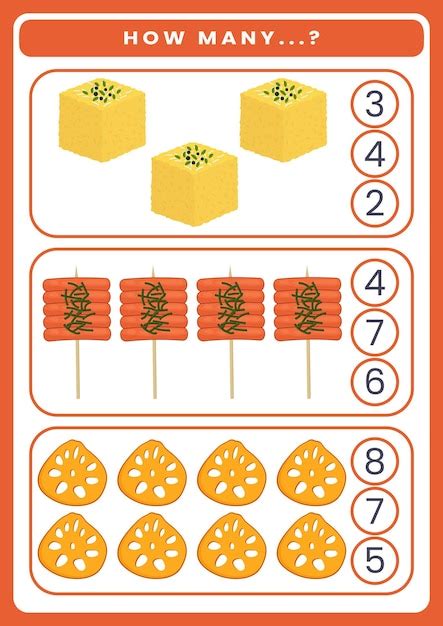 HOW MANY...?

3
4
2

4
7
6

8
7
5