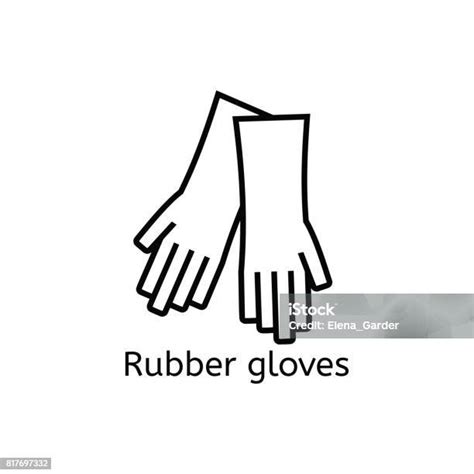 iStock
Credit: Elena_Garder

Rubber gloves

817697332