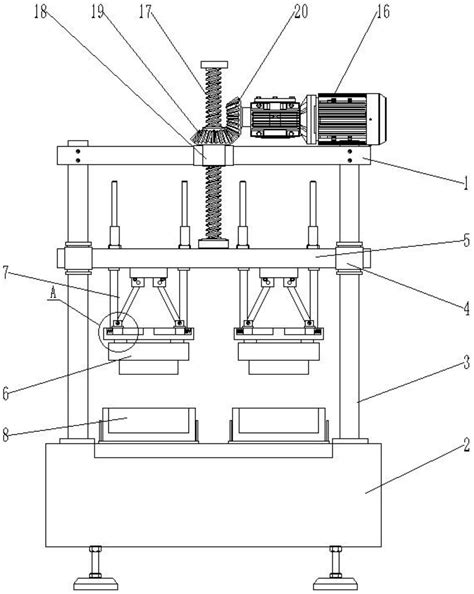 18
19
17
20
16
1
5
7
A
4
6
3
8
2