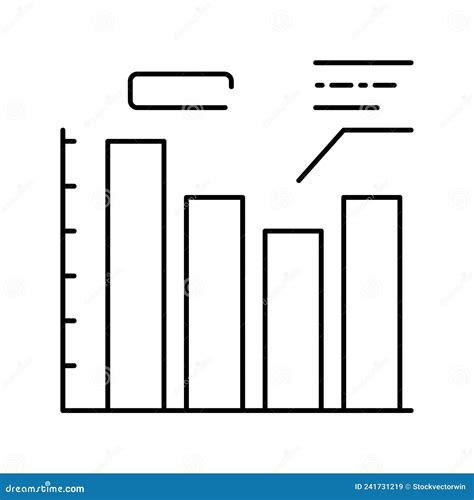 dreamstime.com

ID 241731219 © Stockvectorwin