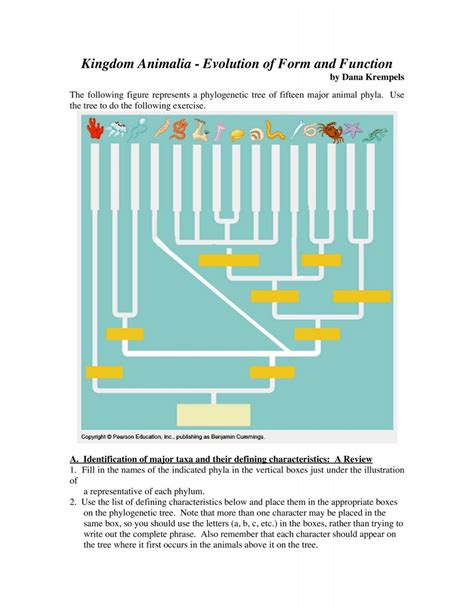 Kingdom Animalia - Evolution of Form and Function
by Dana Krempels

The following figure represents a phylogenetic tree of fifteen major animal phyla. Use the tree to do the following exercise.

Copyright © Pearson Education, Inc., publishing as Benjamin Cummings.

A. Identification of major taxa and their defining characteristics: A Review
1. Fill in the names of the indicated phyla in the vertical boxes just under the illustration of a representative of each phylum.
2. Use the list of defining characteristics below and place them in the appropriate boxes on the phylogenetic tree. Note that more than one character may be placed in the same box, so you should use the letters (a, b, c, etc.) in the boxes, rather than trying to write out the complete phrase. Also remember that each character should appear on the tree where it first occurs in the animals above it on the tree.