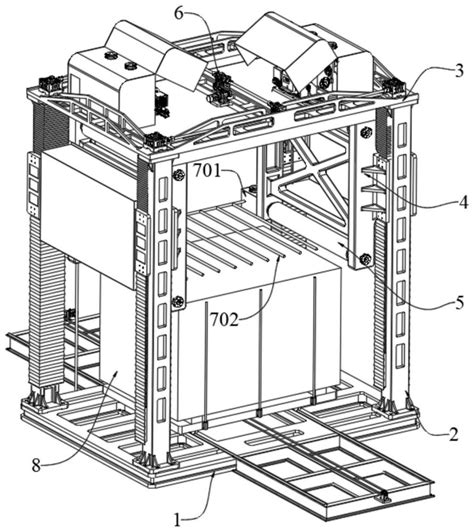 6
3
701
4
5
702
2
8
1