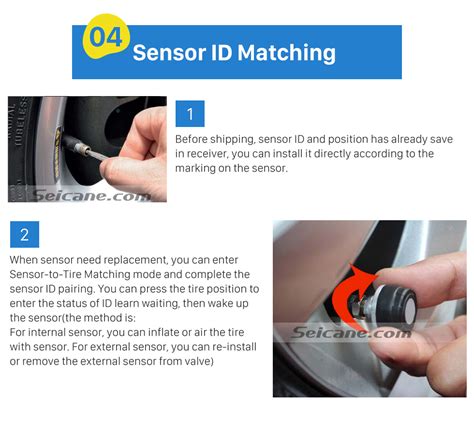 04 Sensor ID Matching

RADIAL TUBELESS

Seicane.com

1

Before shipping, sensor ID and position has already save in receiver, you can install it directly according to the marking on the sensor.

2

When sensor need replacement, you can enter Sensor-to-Tire Matching mode and complete the sensor ID pairing. You can press the tire position to enter the status of ID learn waiting, then wake up the sensor(the method is:
For internal sensor, you can inflate or air the tire with sensor. For external sensor, you can re-install or remove the external sensor from valve)

Seicane.com