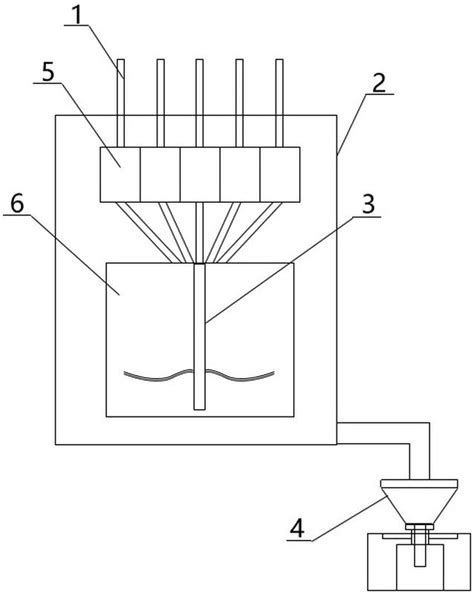 1
5
2
6
3
4