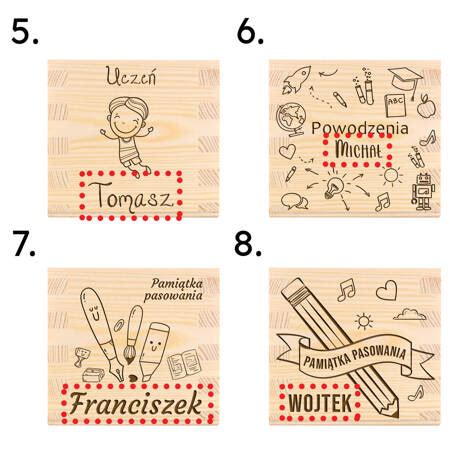 5.

Uczeń

Tomasz

6.

ABC

Powodzenia

Michał

7.

Pamiątka pasowania

Franciszek

8.

PAMIĄTKA PASOWANIA

WOJTEK