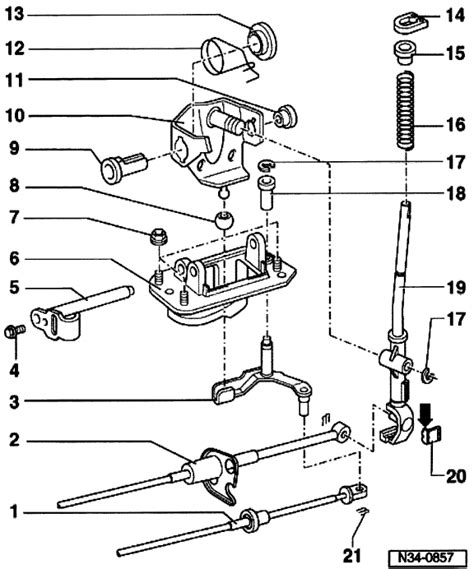 13
12
11
10
9
8
7
6
5
4
3
2
1
14
15
16
17
18
19
17
20
21
N34-0857