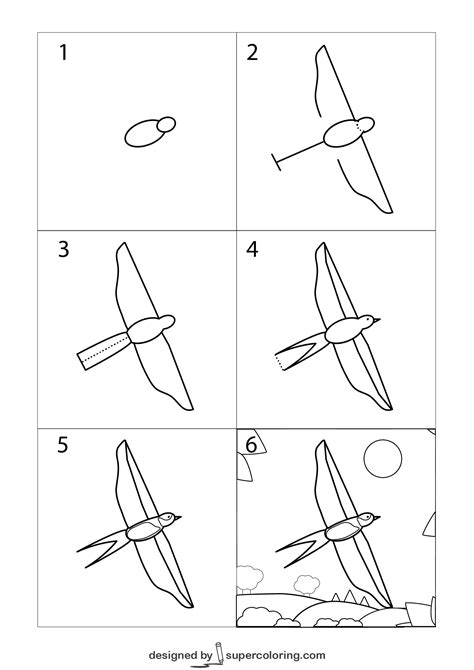 1

2

3

4

5

6

designed by supercoloring.com