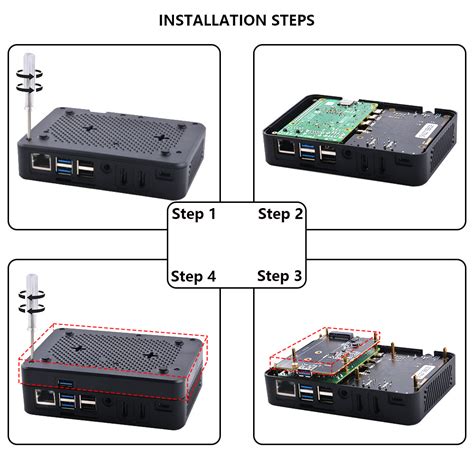 INSTALLATION STEPS

Step 1

Step 2

Step 4

Step 3