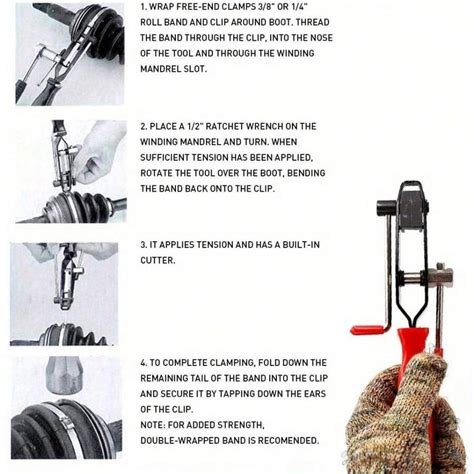 1. WRAP FREE-END CLAMPS 3/8" OR 1/4" ROLL BAND AND CLIP AROUND BOOT. THREAD THE BAND THROUGH THE CLIP, INTO THE NOSE OF THE TOOL AND THROUGH THE WINDING MANDREL SLOT.

2. PLACE A 1/2" RATCHET WRENCH ON THE WINDING MANDREL AND TURN. WHEN SUFFICIENT TENSION HAS BEEN APPLIED, ROTATE THE TOOL OVER THE BOOT, BENDING THE BAND BACK ONTO THE CLIP.

3. IT APPLIES TENSION AND HAS A BUILT-IN CUTTER.

4. TO COMPLETE CLAMPING, FOLD DOWN THE REMAINING TAIL OF THE BAND INTO THE CLIP AND SECURE IT BY TAPPING DOWN THE EARS OF THE CLIP.
NOTE: FOR ADDED STRENGTH, DOUBLE-WRAPPED BAND IS RECOMENDED.