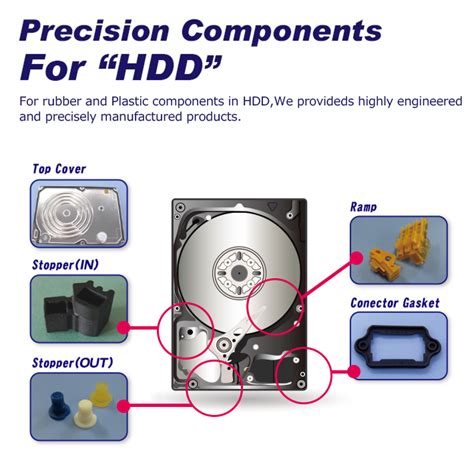 Precision Components For “HDD”

For rubber and Plastic components in HDD,We provideds highly engineered and precisely manufactured products.

Top Cover

Stopper(IN)

Stopper(OUT)

Ramp

Conector Gasket