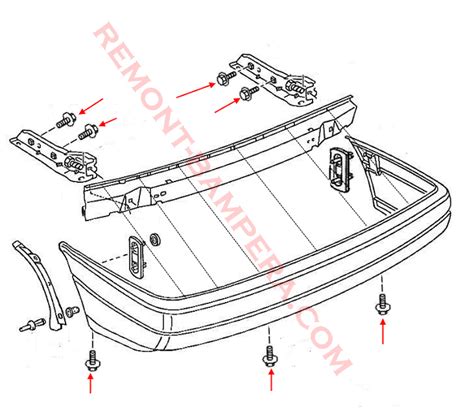 REMONT-BAMPERA.COM