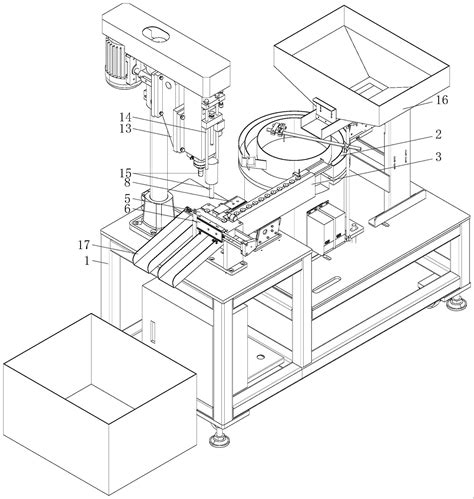 16
14
13
2
3
15
8
5
6
17
1