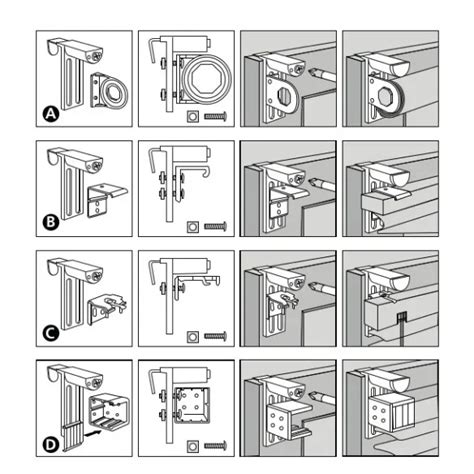 A

B

C

D