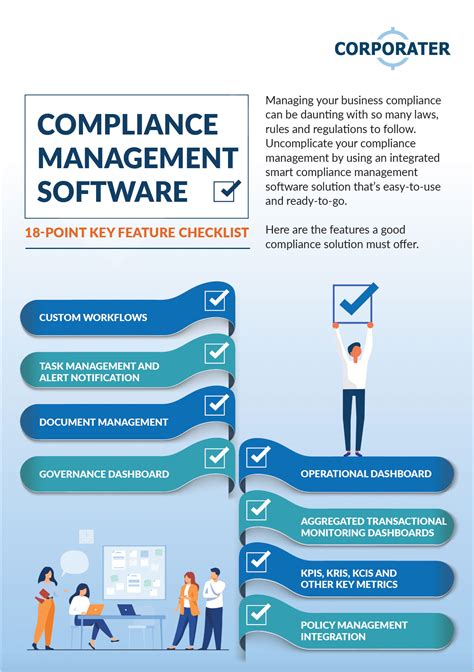 CORPORATER

COMPLIANCE MANAGEMENT SOFTWARE

18-POINT KEY FEATURE CHECKLIST

Managing your business compliance can be daunting with so many laws, rules and regulations to follow. Uncomplicate your compliance management by using an integrated smart compliance management software solution that's easy-to-use and ready-to-go.

Here are the features a good compliance solution must offer.

CUSTOM WORKFLOWS

TASK MANAGEMENT AND ALERT NOTIFICATION

DOCUMENT MANAGEMENT

GOVERNANCE DASHBOARD

OPERATIONAL DASHBOARD

AGGREGATED TRANSACTIONAL MONITORING DASHBOARDS

KPIS, KRIS, KCIS AND OTHER KEY METRICS

POLICY MANAGEMENT INTEGRATION