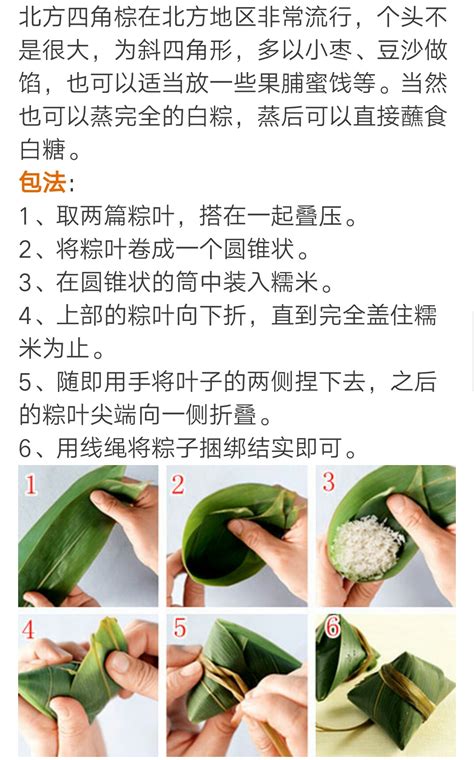 北方四角粽在北方地区非常流行，个头不是很大，为斜四角形，多以小枣、豆沙做馅，也可以适当放一些果脯蜜饯等。当然也可以蒸完全的白粽，蒸后可以直接蘸食白糖。

包法:

1、取两篇粽叶，搭在一起叠压。
2、将粽叶卷成一个圆锥状。
3、在圆锥状的筒中装入糯米。
4、上部的粽叶向下折，直到完全盖住糯米为止。
5、随即用手将叶子的两侧捏下去，之后的粽叶尖端向一侧折叠。
6、用线绳将粽子捆绑结实即可。

1 2 3 4 5 6