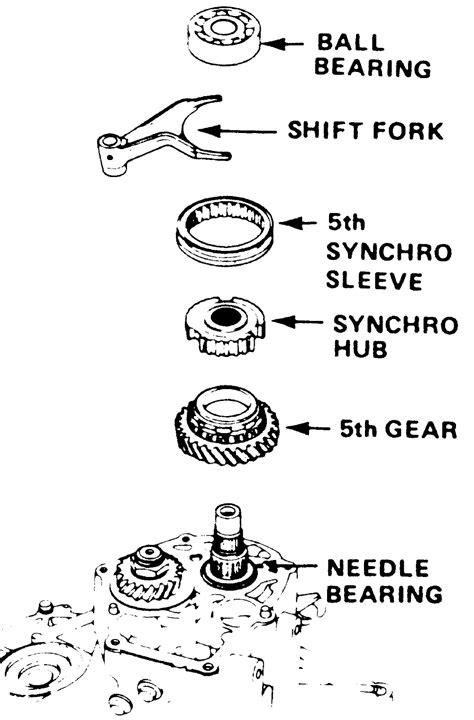 BALL BEARING

SHIFT FORK

5th SYNCHRO SLEEVE

SYNCHRO HUB

5th GEAR

NEEDLE BEARING