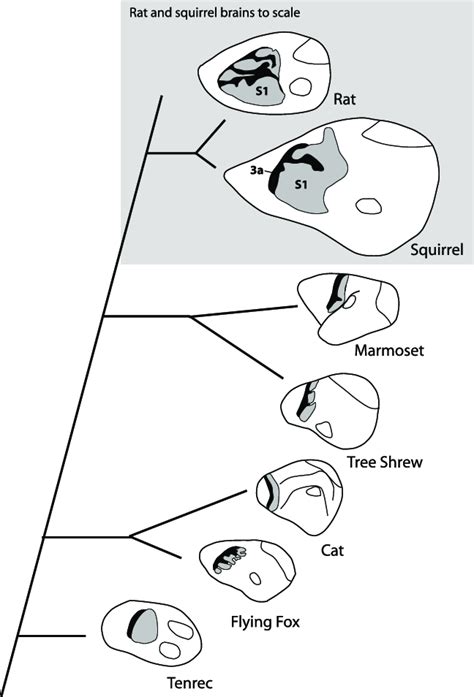 Rat and squirrel brains to scale

S1

Rat

3a

S1

Squirrel

Marmoset

Tree Shrew

Cat

Flying Fox

Tenrec