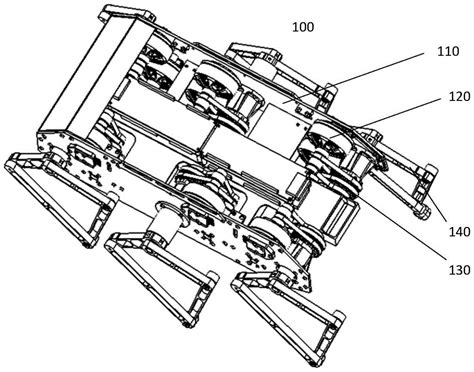 100

110

120

140

130