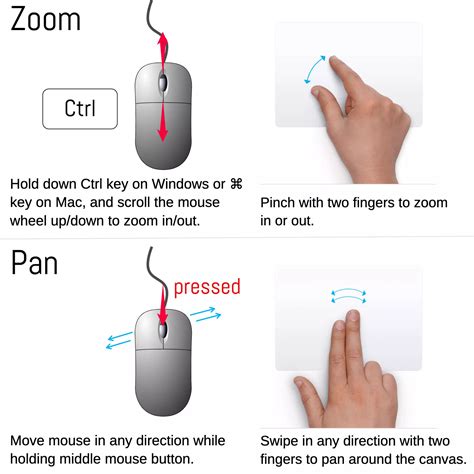 Zoom

Ctrl

Hold down Ctrl key on Windows or ⌘ key on Mac, and scroll the mouse wheel up/down to zoom in/out.

Pinch with two fingers to zoom in or out.

Pan

pressed

Move mouse in any direction while holding middle mouse button.

Swipe in any direction with two fingers to pan around the canvas.